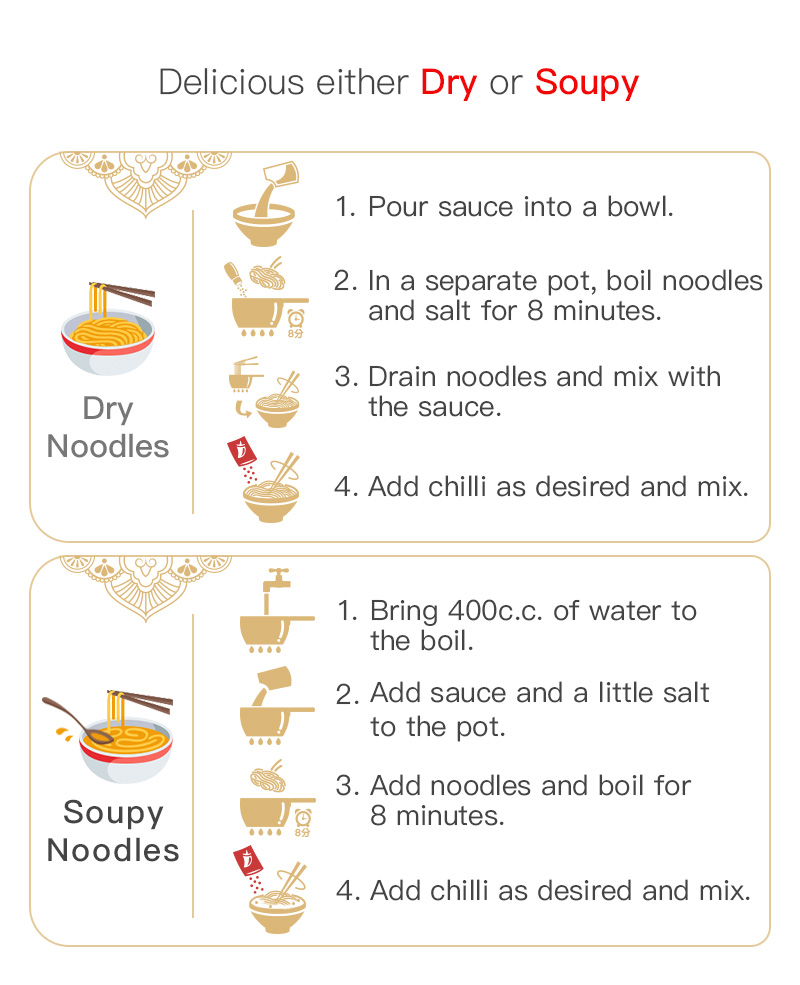 Delicious either Dry or Soupy

Dry Noodles

1. Pour sauce into a bowl.

8分

2. In a separate pot, boil noodles and salt for 8 minutes.

3. Drain noodles and mix with the sauce.

4. Add chilli as desired and mix.

Soupy Noodles

1. Bring 400c.c. of water to the boil.

2. Add sauce and a little salt to the pot.

8分

3. Add noodles and boil for 8 minutes.

4. Add chilli as desired and mix.